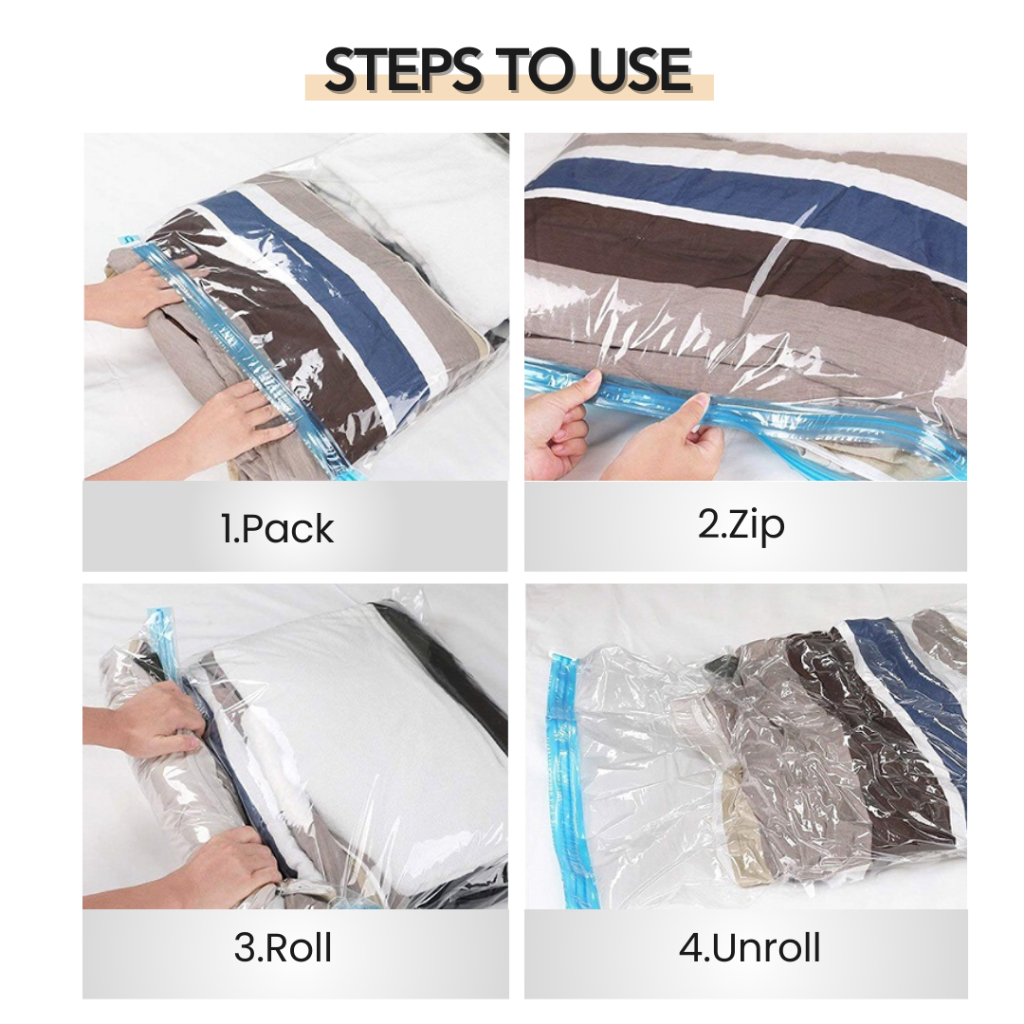 STEPS TO USE

1.Pack

2.Zip

3.Roll

4.Unroll