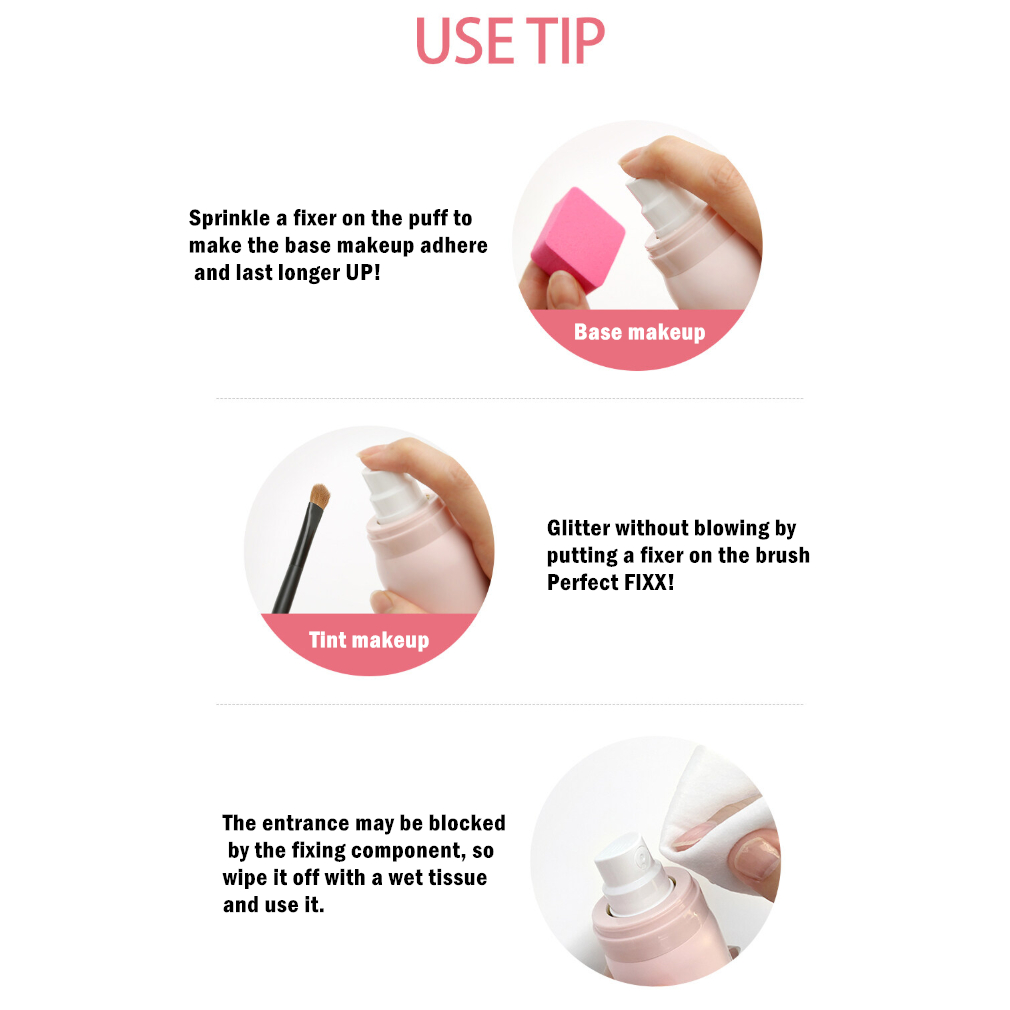 USE TIP

Sprinkle a fixer on the puff to make the base makeup adhere and last longer UP!

Base makeup

Tint makeup

Glitter without blowing by putting a fixer on the brush Perfect FIXX!

The entrance may be blocked by the fixing component, so wipe it off with a wet tissue and use it.